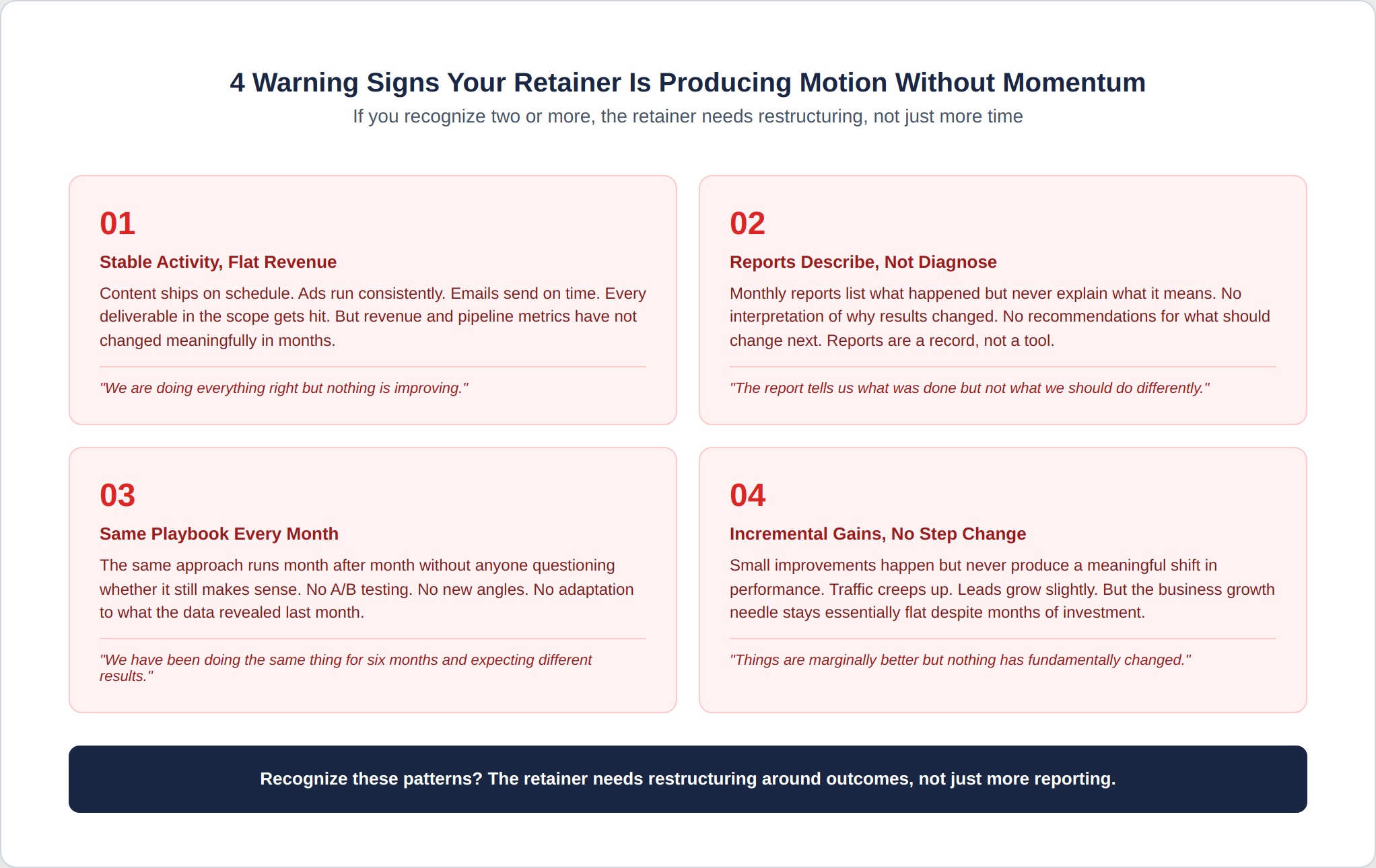 4 Warning Signs Your Retainer Is Producing Motion Without Momentum

If you recognize two or more, the retainer needs restructuring, not just more time

01

Stable Activity, Flat Revenue

Content ships on schedule. Ads run consistently. Emails send on time. Every deliverable in the scope gets hit. But revenue and pipeline metrics have not changed meaningfully in months.

"We are doing everything right but nothing is improving."

02

Reports Describe, Not Diagnose

Monthly reports list what happened but never explain what it means. No interpretation of why results changed. No recommendations for what should change next. Reports are a record, not a tool.

"The report tells us what was done but not what we should do differently."

03

Same Playbook Every Month

The same approach runs month after month without anyone questioning whether it still makes sense. No A/B testing. No new angles. No adaptation to what the data revealed last month.

"We have been doing the same thing for six months and expecting different results."

04

Incremental Gains, No Step Change

Small improvements happen but never produce a meaningful shift in performance. Traffic creeps up. Leads grow slightly. But the business growth needle stays essentially flat despite months of investment.

"Things are marginally better but nothing has fundamentally changed."

Recognize these patterns? The retainer needs restructuring around outcomes, not just more reporting.