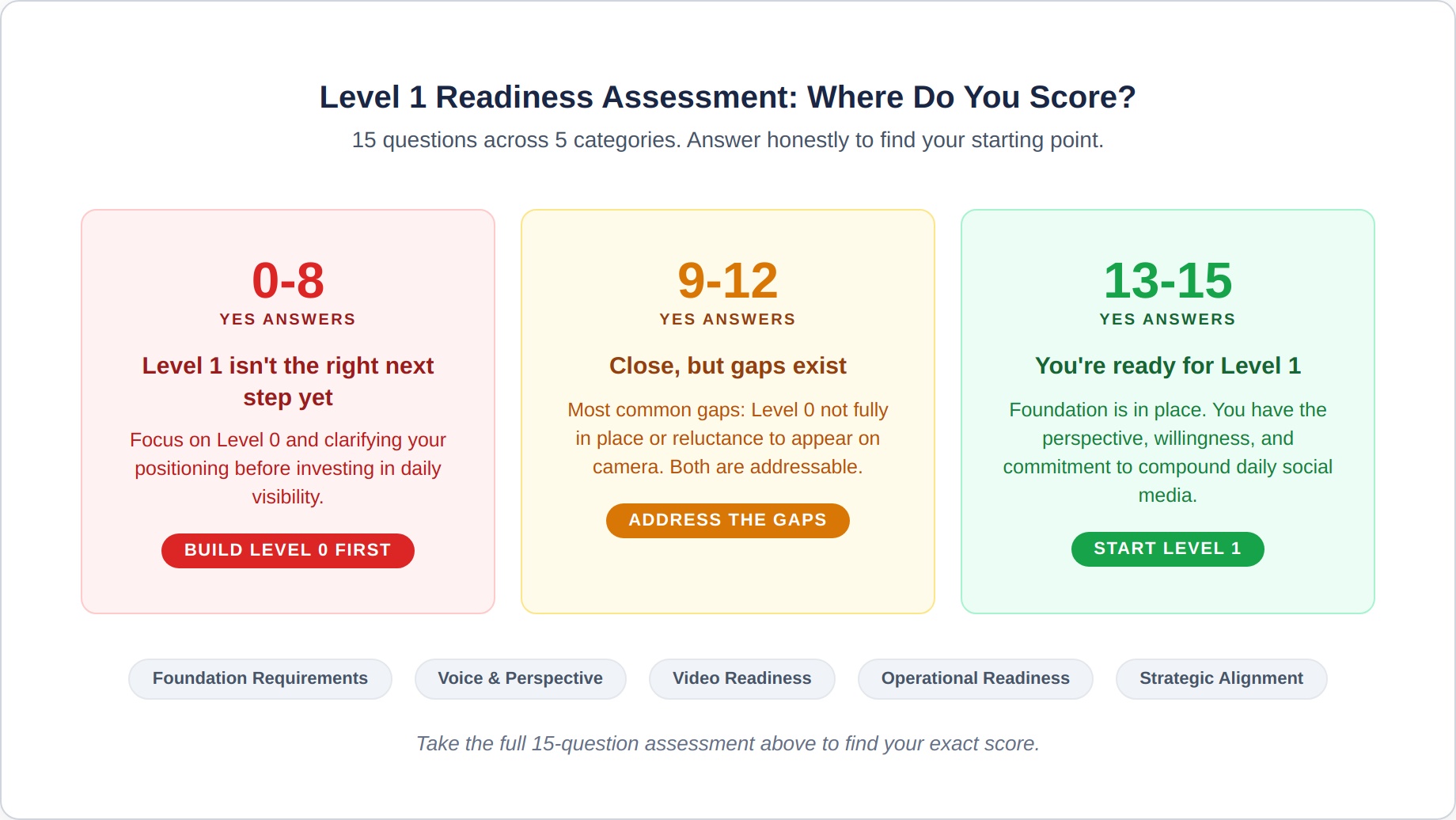 Level 1 Readiness Assessment: Where Do You Score?

15 questions across 5 categories. Answer honestly to find your starting point.

0-8

YES ANSWERS

Level 1 isn't the right next step yet

Focus on Level 0 and clarifying your positioning before investing in daily visibility.

BUILD LEVEL 0 FIRST

9-12

YES ANSWERS

Close, but gaps exist

Most common gaps: Level 0 not fully in place or reluctance to appear on camera. Both are addressable.

ADDRESS THE GAPS

13-15

YES ANSWERS

You're ready for Level 1

Foundation is in place. You have the perspective, willingness, and commitment to compound daily social media.

START LEVEL 1

Foundation Requirements

Voice & Perspective

Video Readiness

Operational Readiness

Strategic Alignment

Take the full 15-question assessment above to find your exact score.